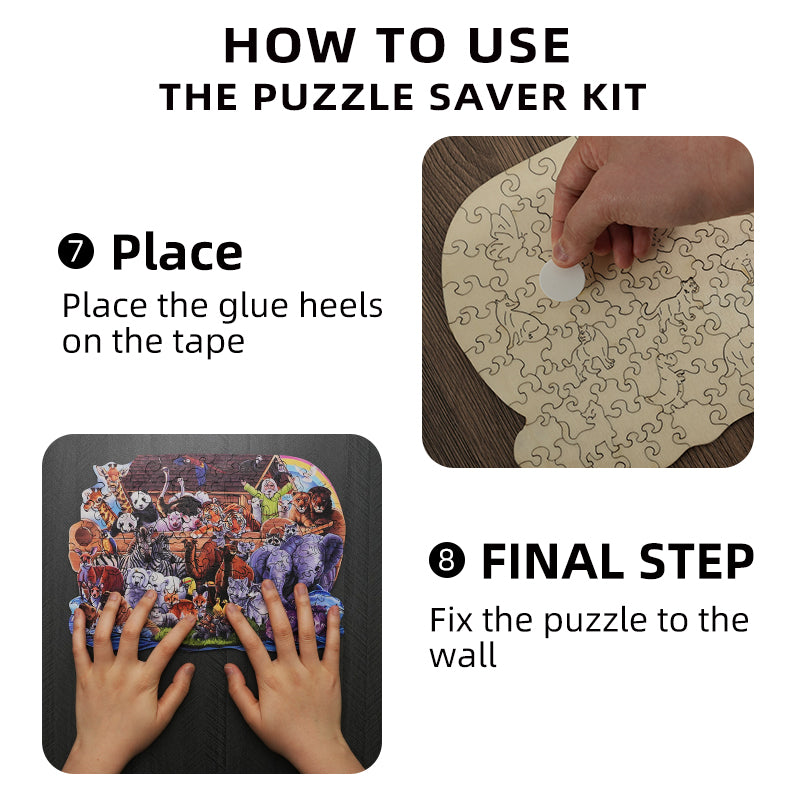 HOW TO USE
THE PUZZLE SAVER KIT

❼ Place
Place the glue heels on the tape

❽ FINAL STEP
Fix the puzzle to the wall